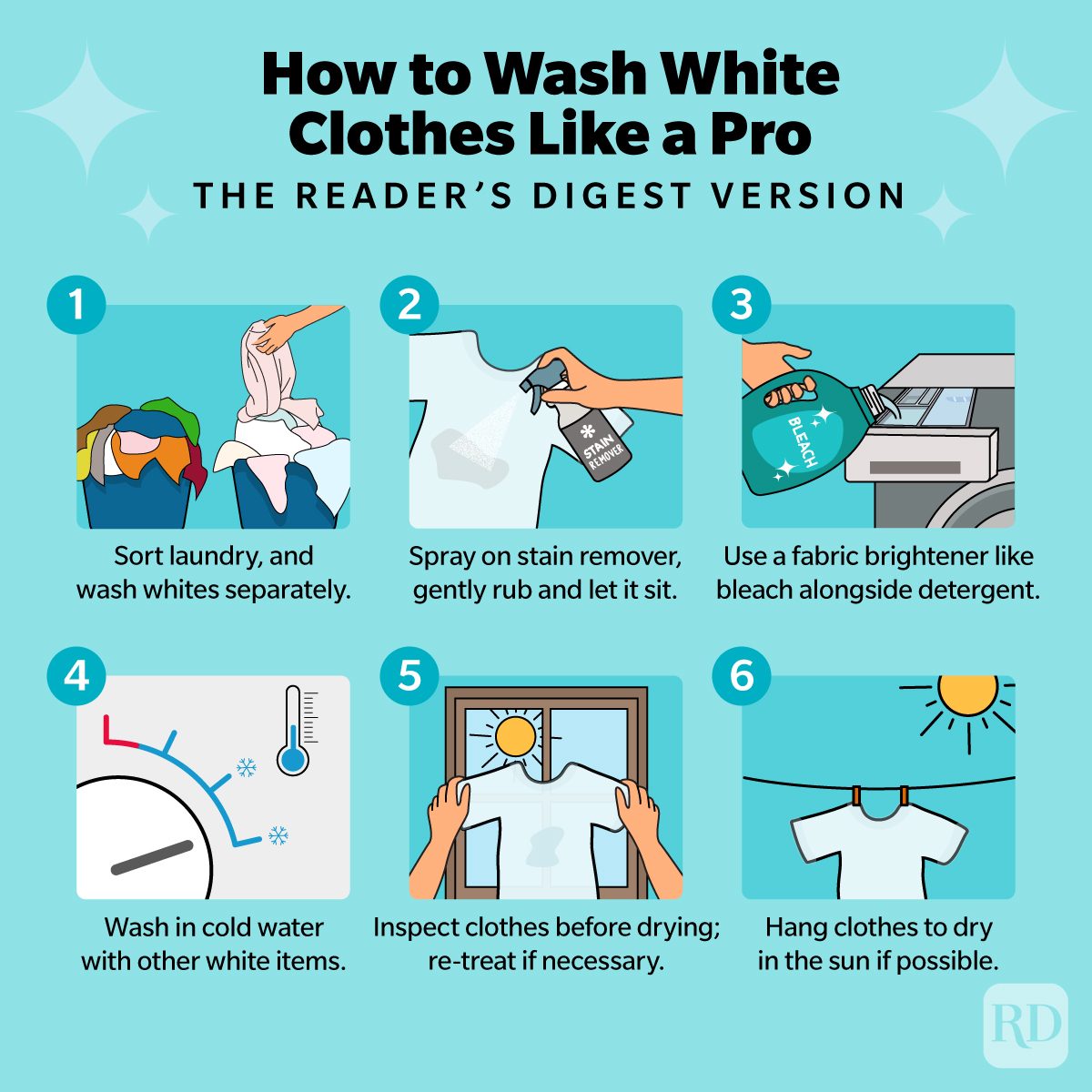 How to Wash White Clothes Like a Pro

THE READER'S DIGEST VERSION

1

Sort laundry, and wash whites separately.

2

STAIN REMOVER

Spray on stain remover, gently rub and let it sit.

3

BLEACH

Use a fabric brightener like bleach alongside detergent.

4

Wash in cold water with other white items.

5

Inspect clothes before drying; re-treat if necessary.

6

Hang clothes to dry in the sun if possible.

RD