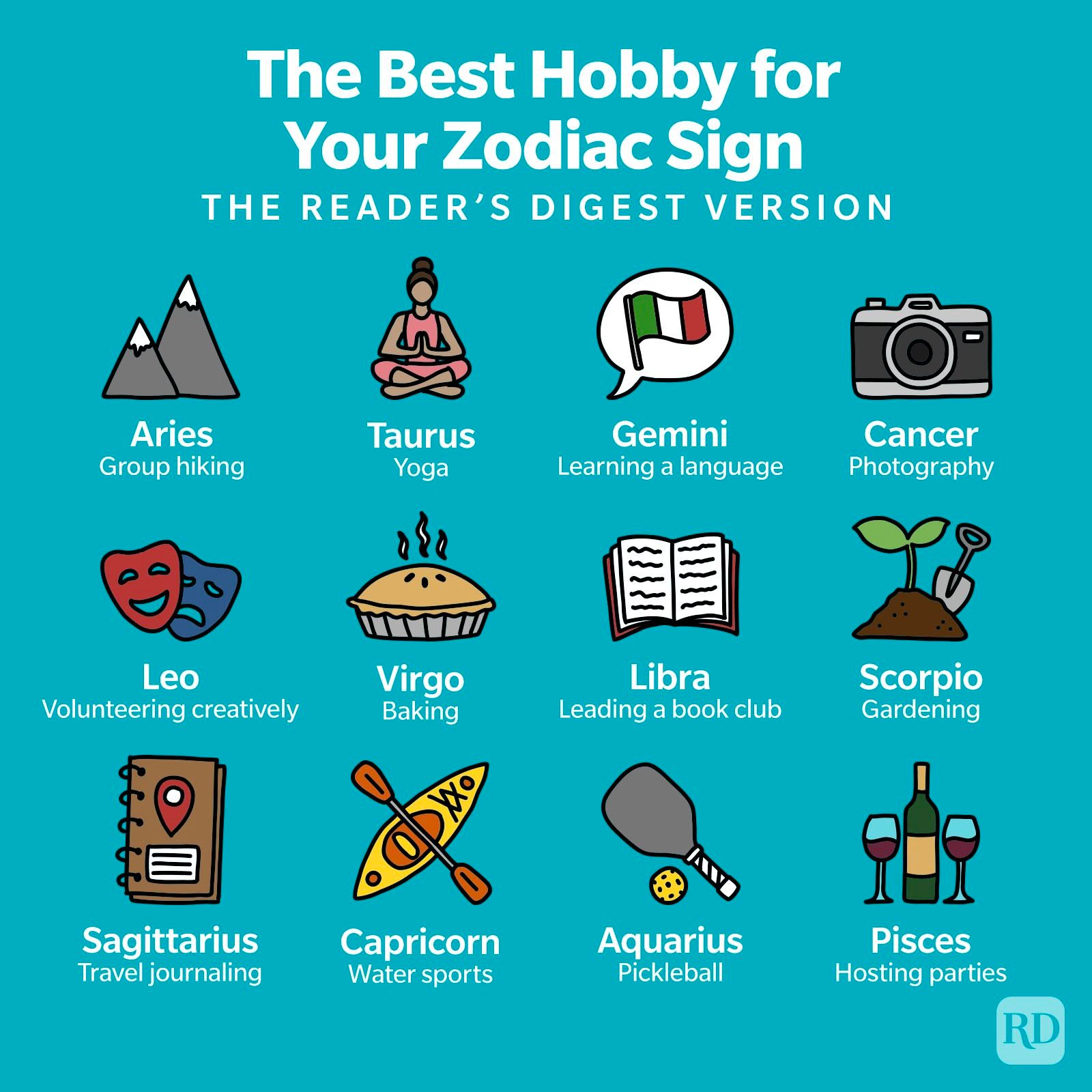 The Best Hobby for Your Zodiac Sign
THE READER'S DIGEST VERSION

Aries
Group hiking

Taurus
Yoga

Gemini
Learning a language

Cancer
Photography

Leo
Volunteering creatively

Virgo
Baking

Libra
Leading a book club

Scorpio
Gardening

Sagittarius
Travel journaling

Capricorn
Water sports

Aquarius
Pickleball

Pisces
Hosting parties

RD